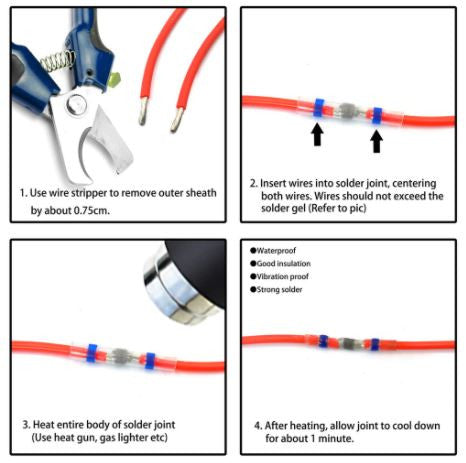 1. Use wire stripper to remove outer sheath by about 0.75cm.

2. Insert wires into solder joint, centering both wires. Wires should not exceed the solder gel (Refer to pic)

3. Heat entire body of solder joint (Use heat gun, gas lighter etc)

●Waterproof
●Good insulation
●Vibration proof
●Strong solder

4. After heating, allow joint to cool down for about 1 minute.