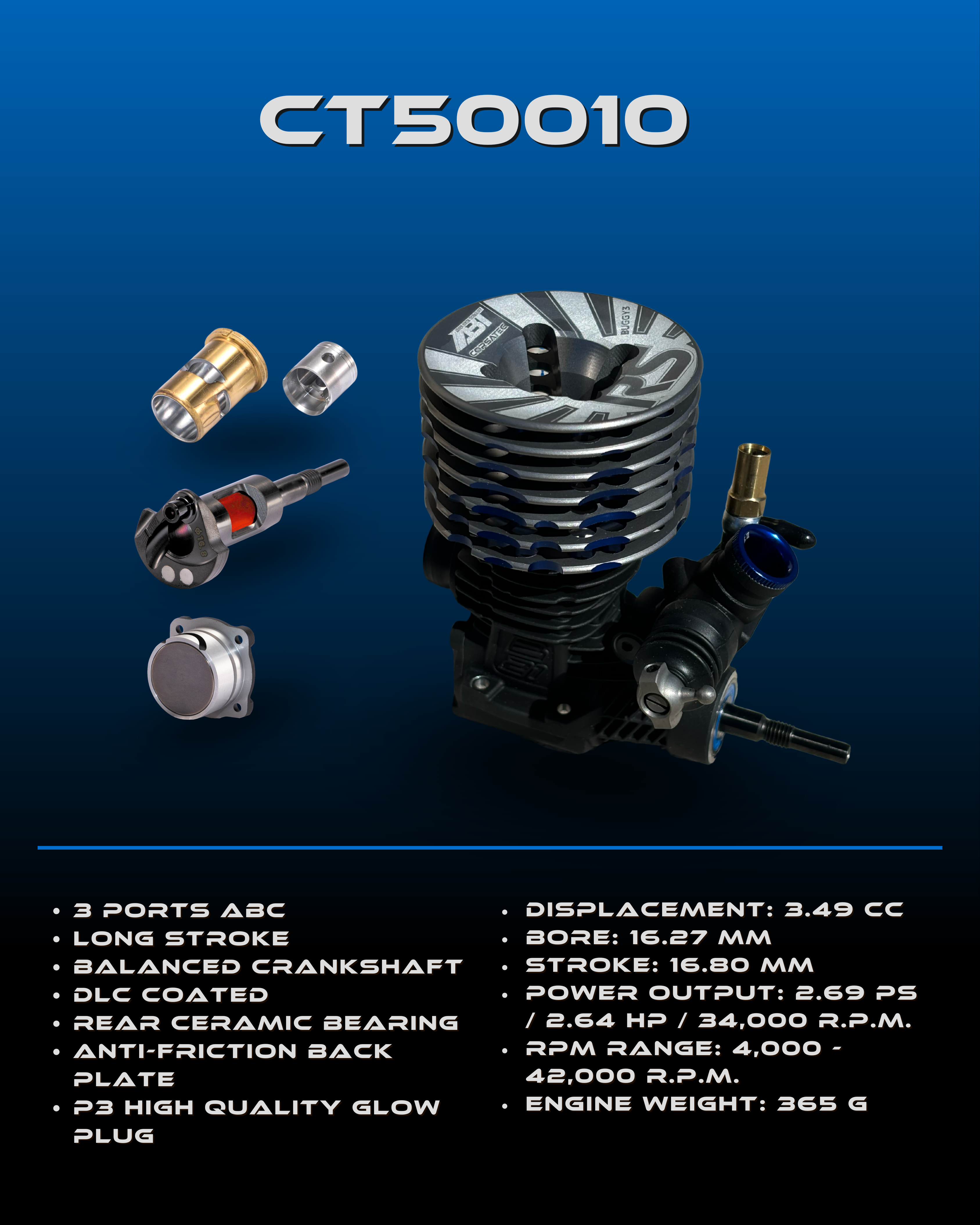 CT50010

CORSATEC

BUGGY3

- 3 PORTS ABC
- LONG STROKE
- BALANCED CRANKSHAFT
- DLC COATED
- REAR CERAMIC BEARING
- ANTI-FRICTION BACK PLATE
- P3 HIGH QUALITY GLOW PLUG

- DISPLACEMENT: 3.49 CC
- BORE: 16.27 MM
- STROKE: 16.80 MM
- POWER OUTPUT: 2.69 PS / 2.64 HP / 34,000 R.P.M.
- RPM RANGE: 4,000 - 42,000 R.P.M.
- ENGINE WEIGHT: 365 G