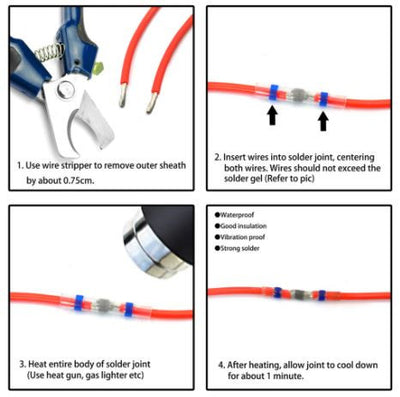 1. Use wire stripper to remove outer sheath by about 0.75cm.

2. Insert wires into solder joint, centering both wires. Wires should not exceed the solder gel (Refer to pic)

3. Heat entire body of solder joint (Use heat gun, gas lighter etc)

●Waterproof
●Good insulation
●Vibration proof
●Strong solder

4. After heating, allow joint to cool down for about 1 minute.