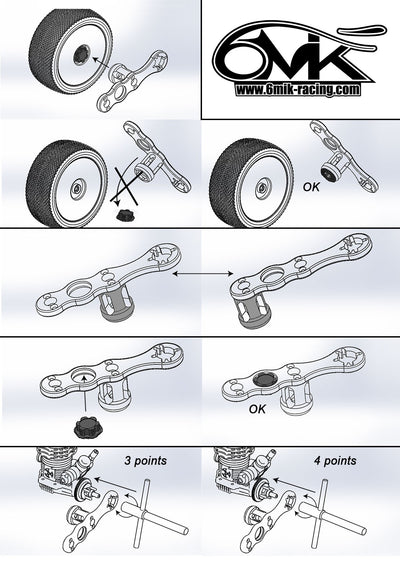 6MIK
www.6mik-racing.com

OK

OK

3 points

4 points